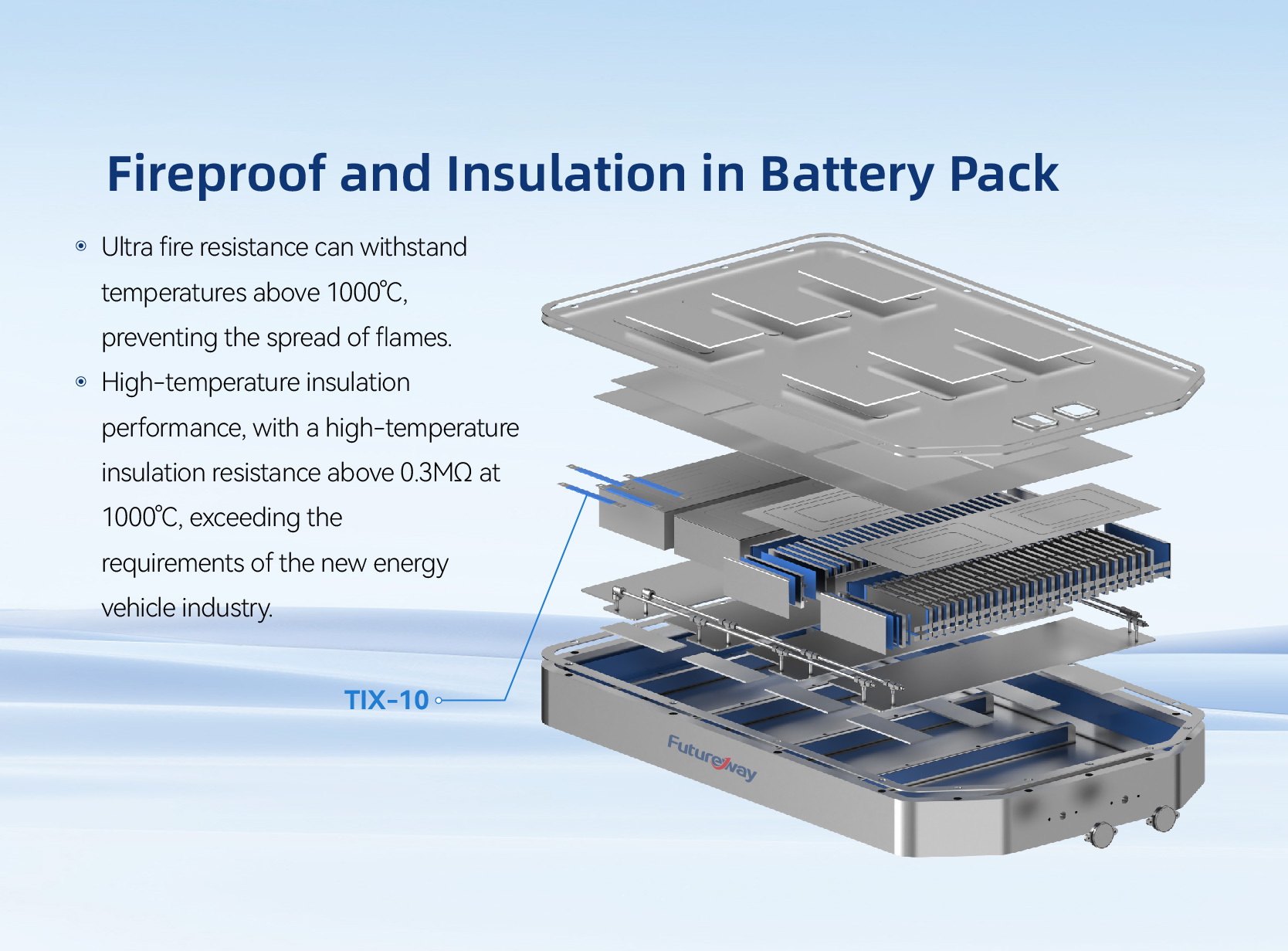 Fireproof and Insulation in Battery Pack

Ultra fire resistance can withstand temperatures above 1000℃, preventing the spread of flames.

High-temperature insulation performance, with a high-temperature insulation resistance above 0.3MΩ at 1000℃, exceeding the requirements of the new energy vehicle industry.

TIX-10

Futureway